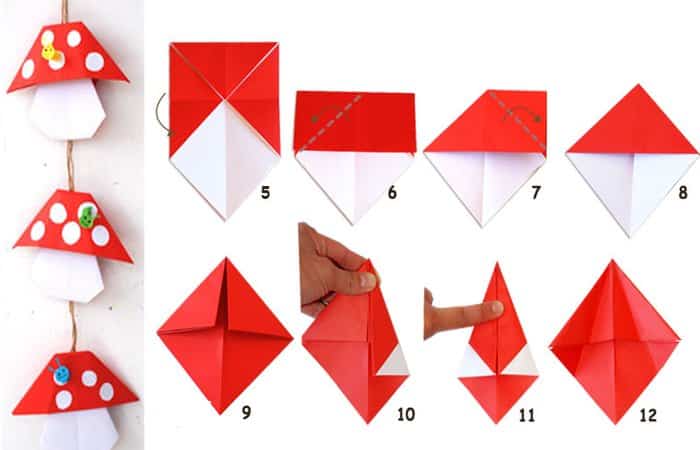 5 6 7 8

9 10 11 12